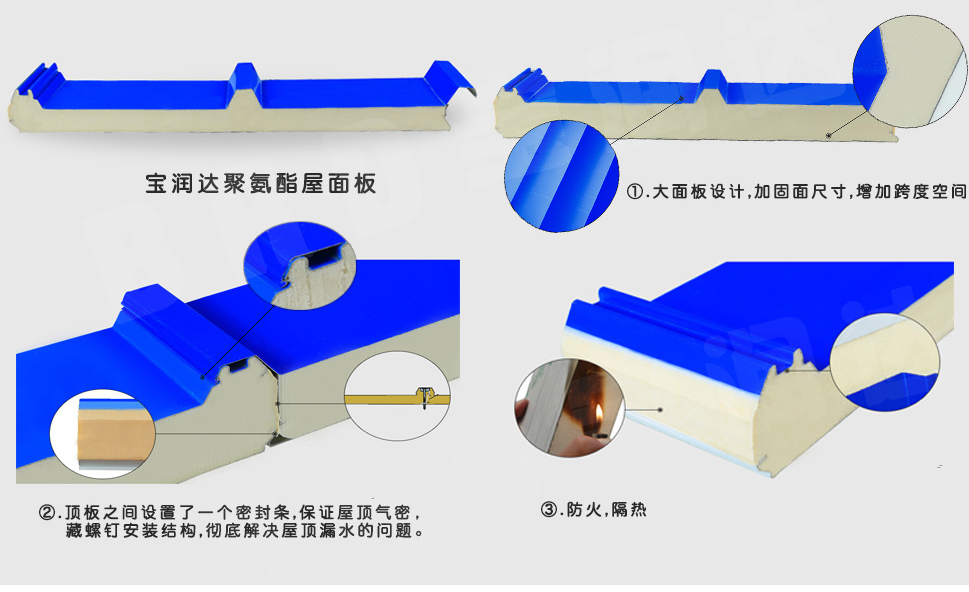 宝润达聚氨酯屋面板

①.大面板设计,加固面尺寸,增加跨度空间

②.顶板之间设置了一个密封条,保证屋顶气密,藏螺钉安装结构,彻底解决屋顶漏水的问题。

③.防火,隔热